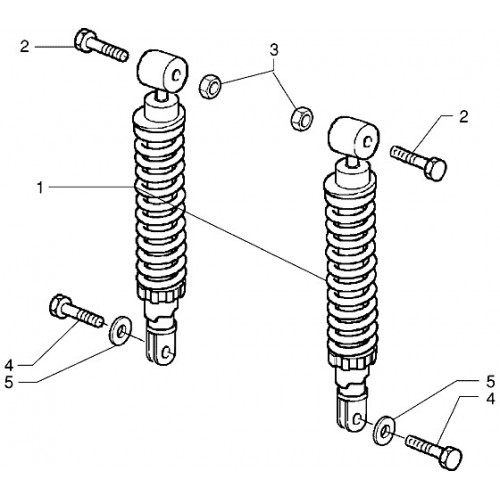 2
3
2
1
4
5
5
4